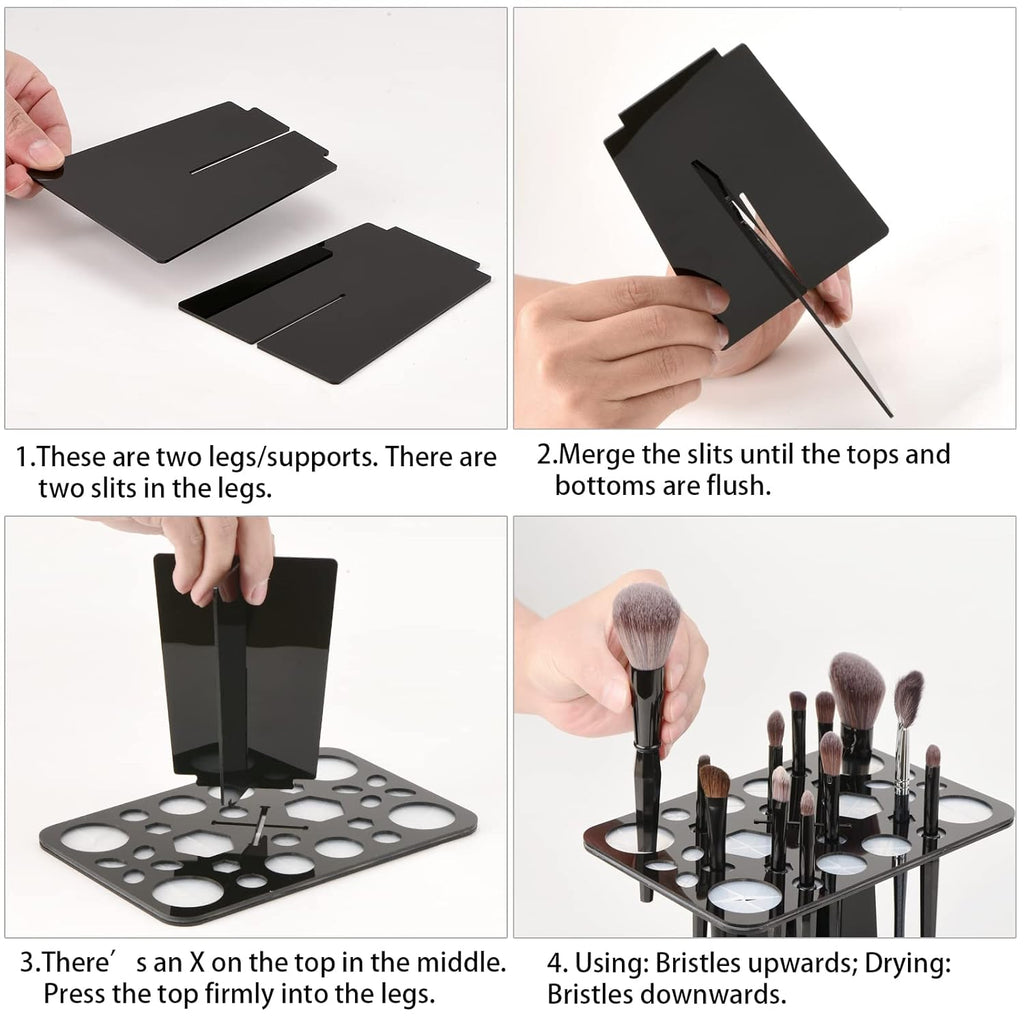 1.These are two legs/supports. There are two slits in the legs.

2.Merge the slits until the tops and bottoms are flush.

3.There′s an X on the top in the middle. Press the top firmly into the legs.

4. Using: Bristles upwards; Drying: Bristles downwards.